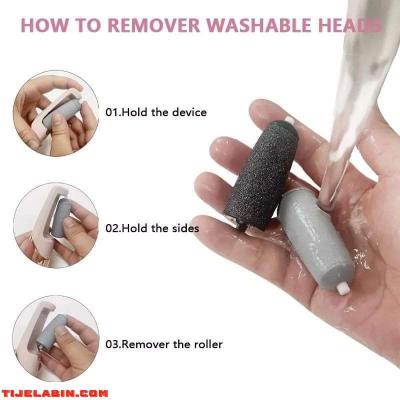 HOW TO REMOVER WASHABLE HEADS

01.Hold the device

02.Hold the sides

03.Remover the roller

TIJELABIN.COM