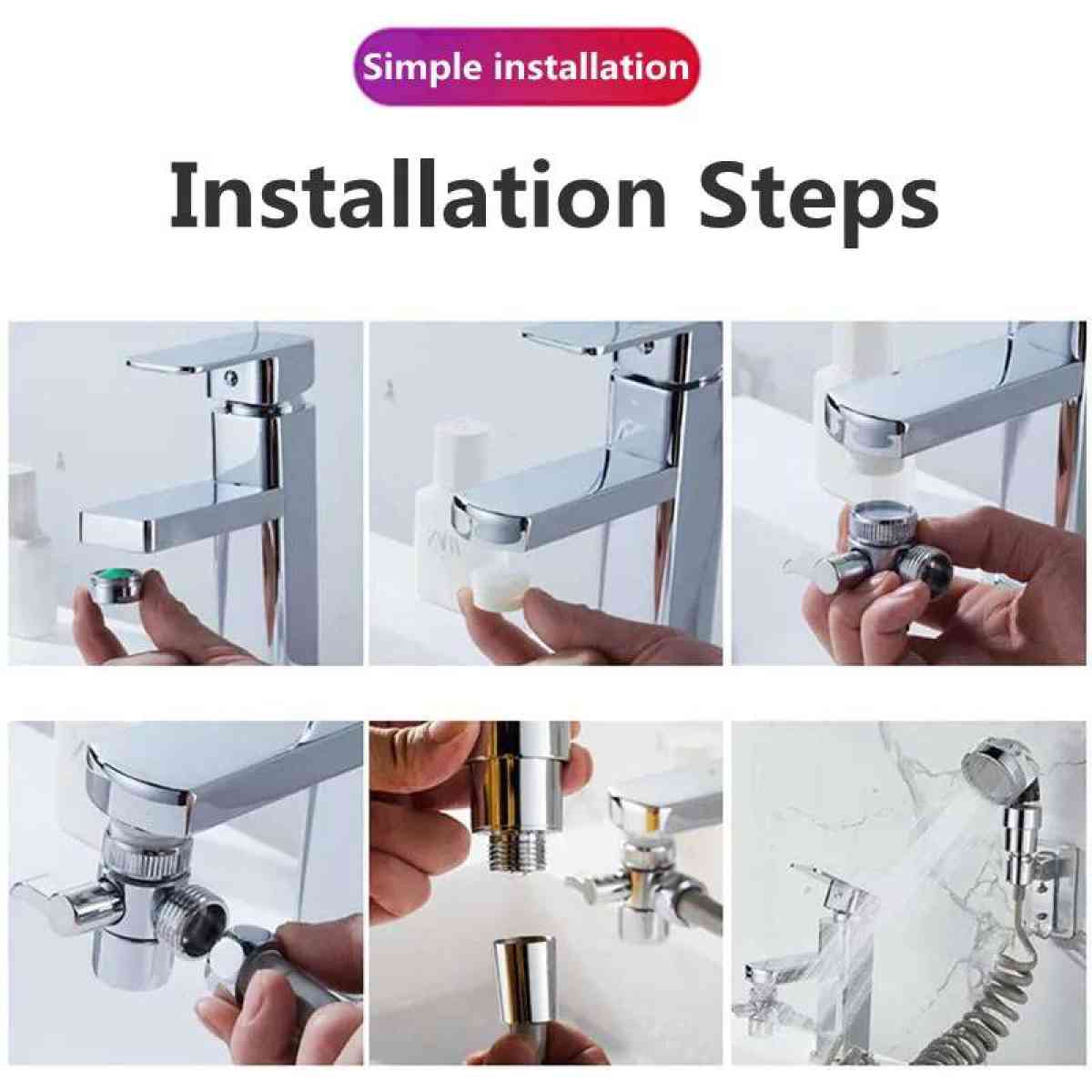 Simple installation

Installation Steps