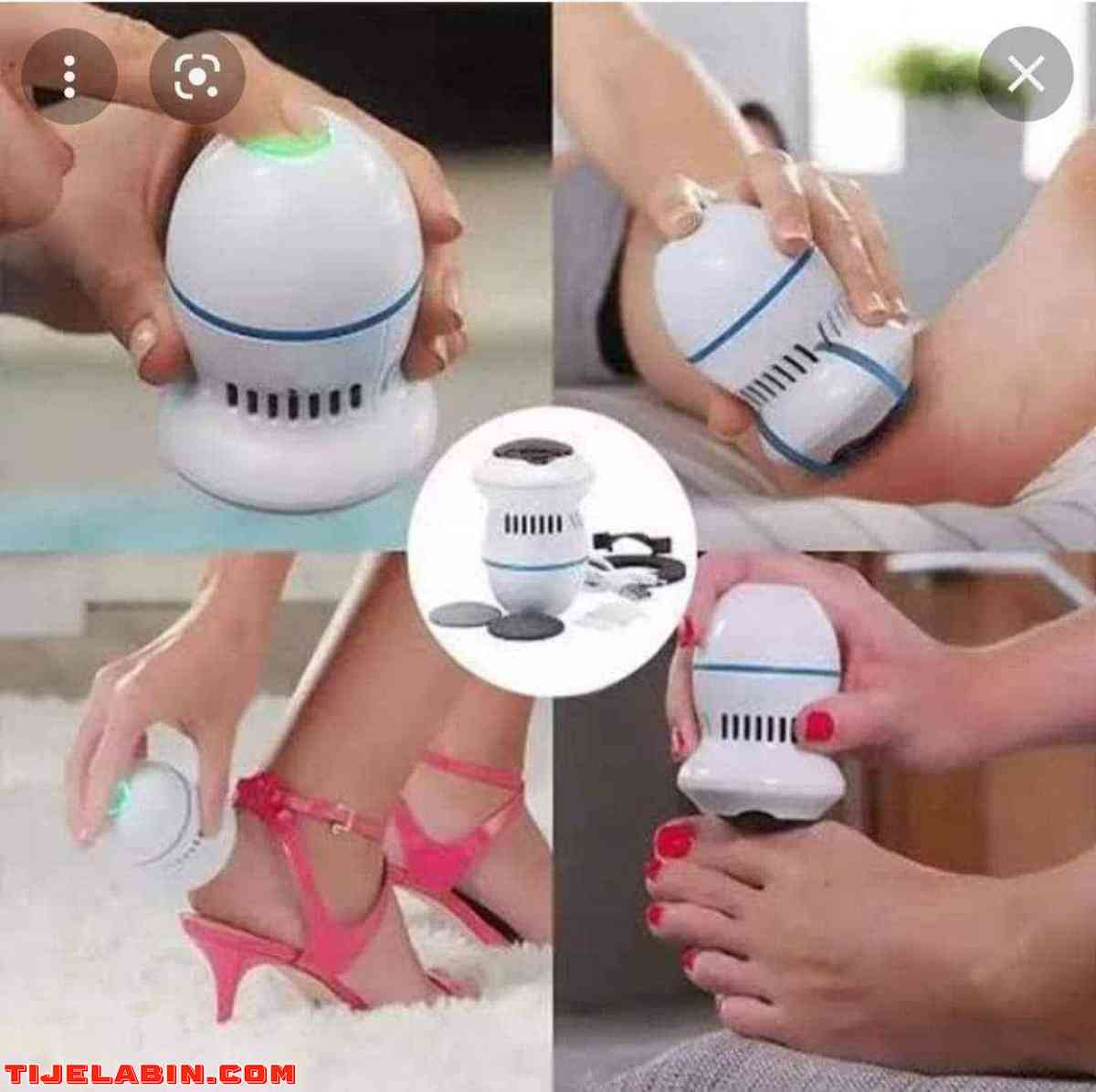 TIJELABIN.COM