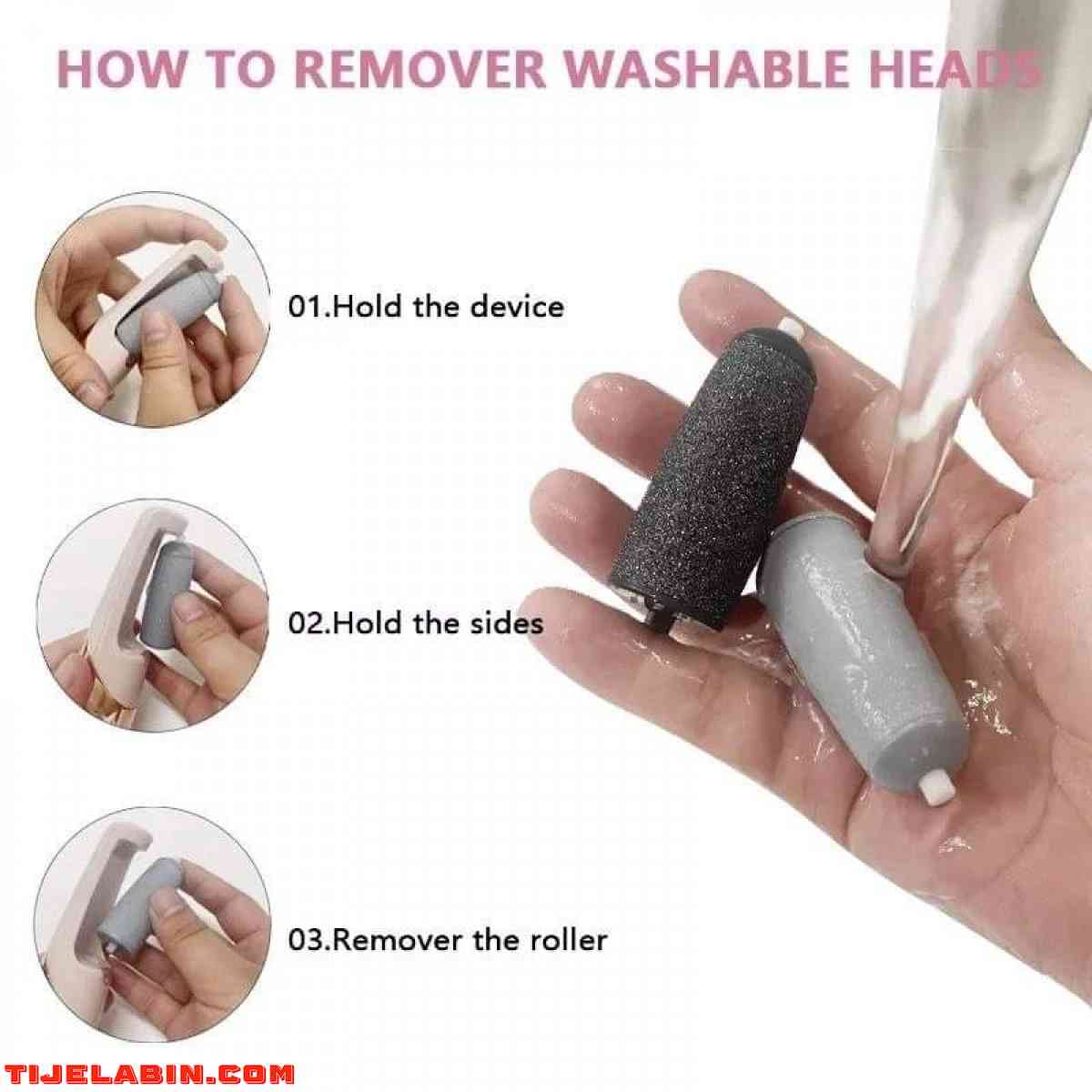 HOW TO REMOVER WASHABLE HEADS

01.Hold the device

02.Hold the sides

03.Remover the roller

TIJELABIN.COM