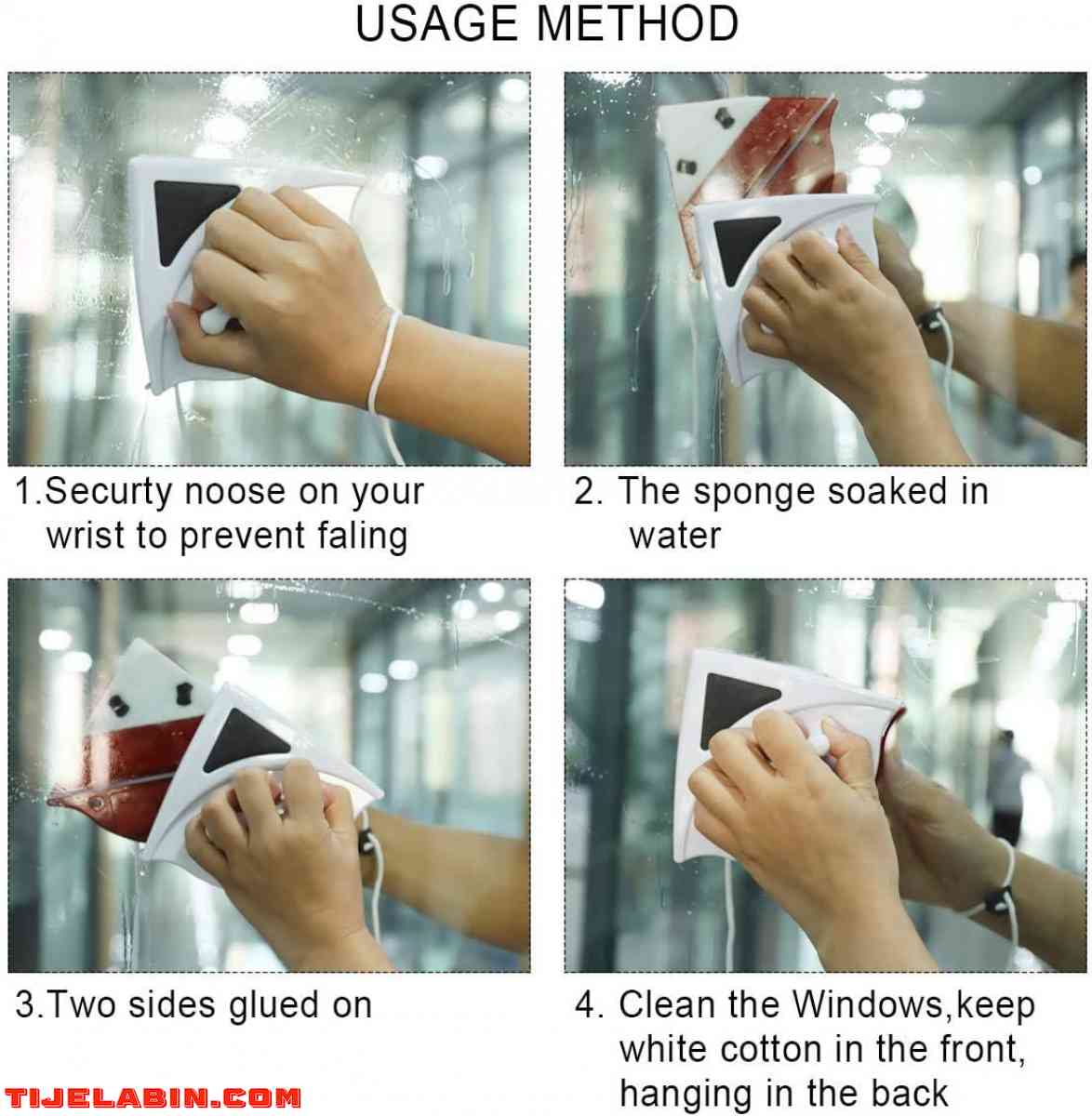 USAGE METHOD

1.Securty noose on your wrist to prevent faling

2. The sponge soaked in water

3.Two sides glued on

4. Clean the Windows,keep white cotton in the front, hanging in the back

TIJELABIN.COM